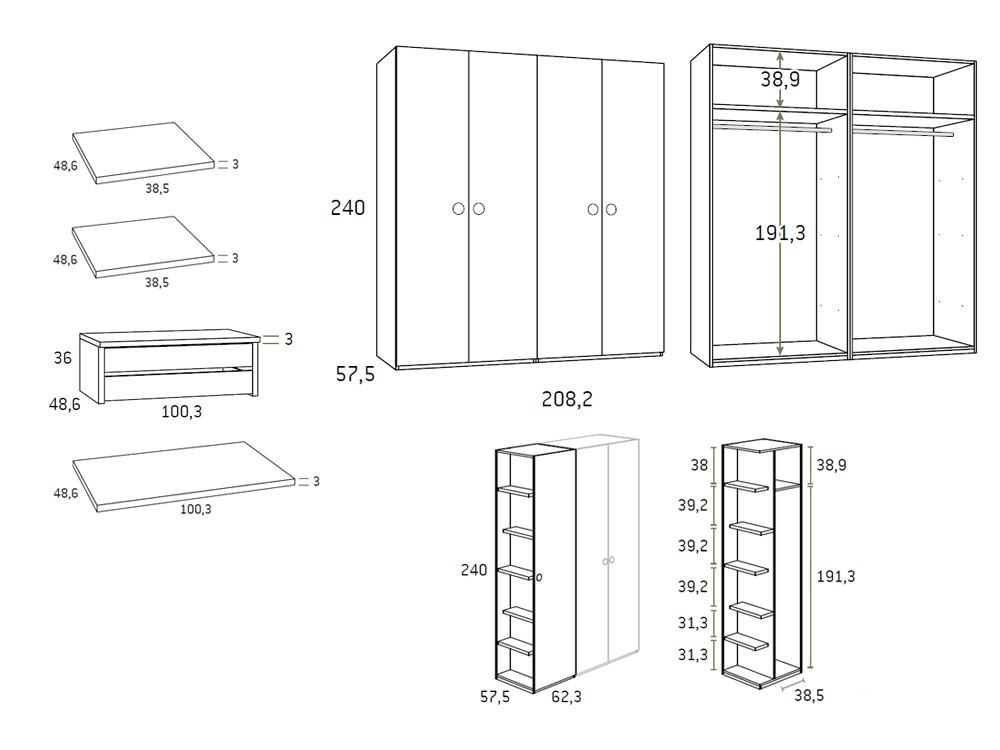 48,6
38,5
3

48,6
38,5
3

36
48,6
100,3
3

48,6
100,3
3

240
57,5
208,2

38,9
191,3

240
57,5
62,3

38
39,2
39,2
39,2
31,3
31,3
38,9
191,3
38,5