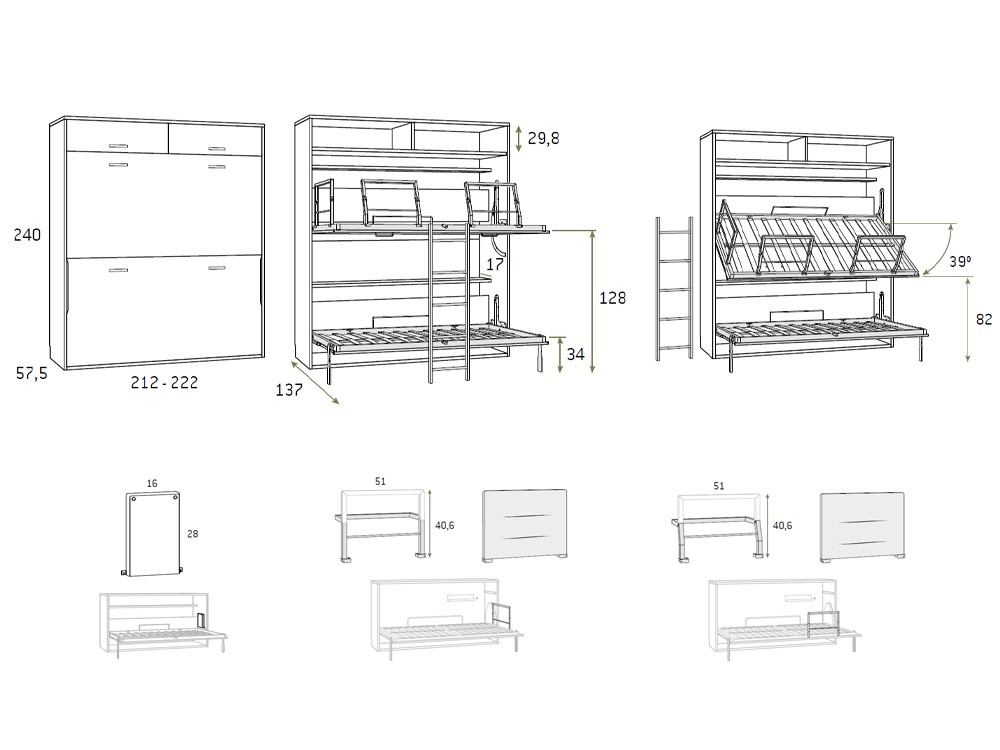 240
57,5
212 - 222
29,8
17
128
34
137
39º
82
16
28
51
40,6
51
40,6