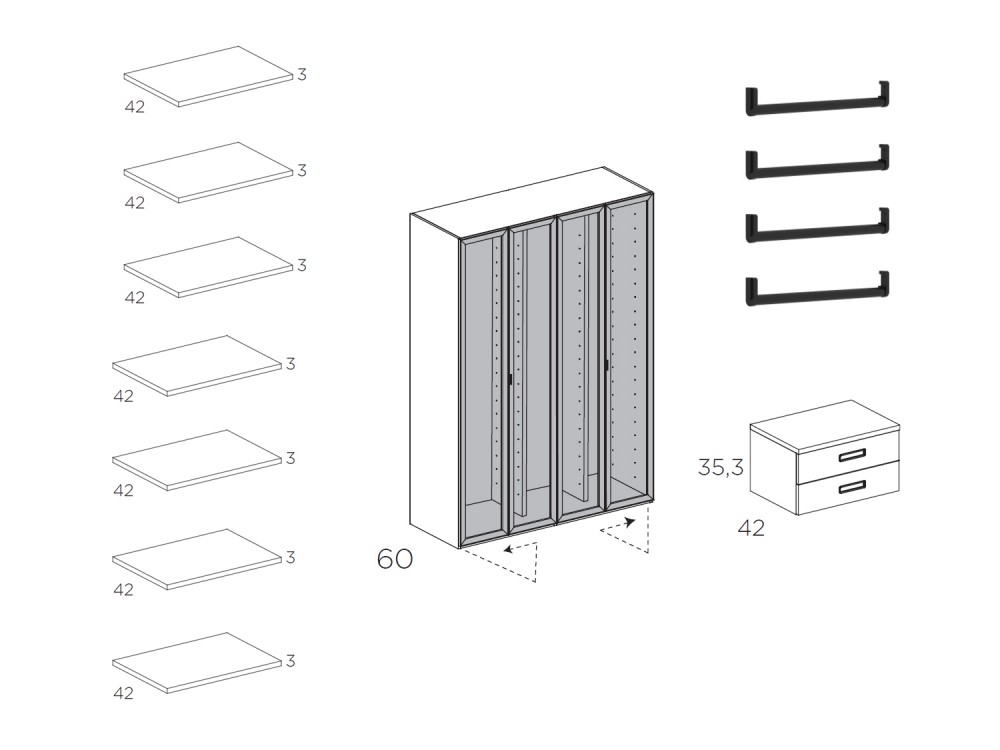 3
42
3
42
3
42
3
42
3
42
3
42
3
42

60

35,3
42