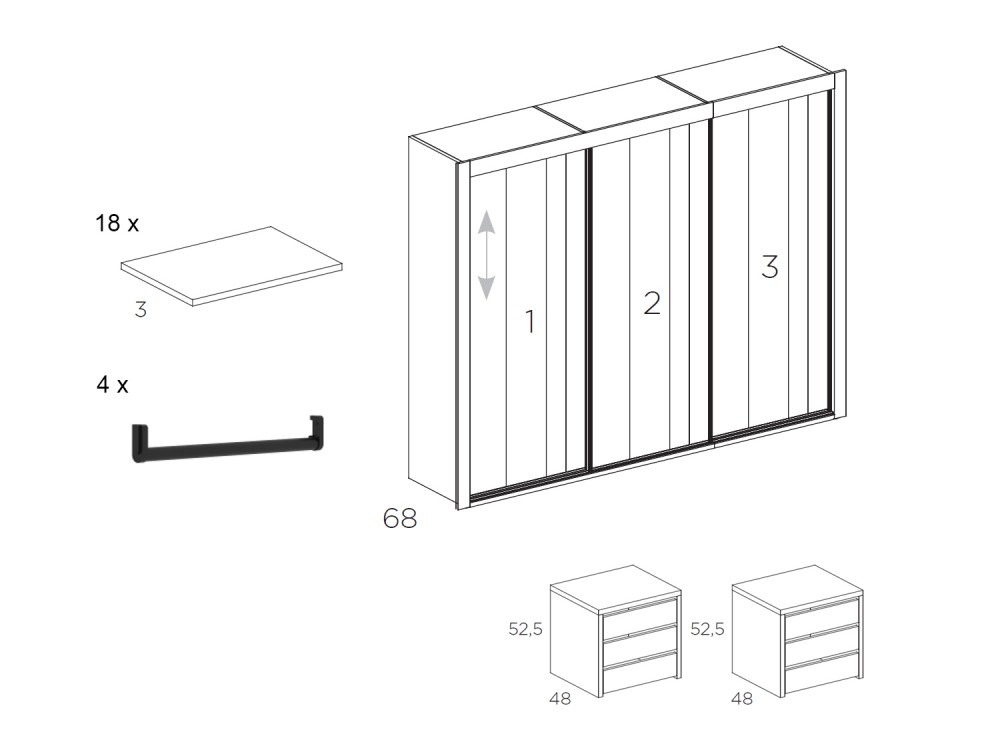 18 x

3

4 x

1

2

3

68

52,5

48

52,5

48