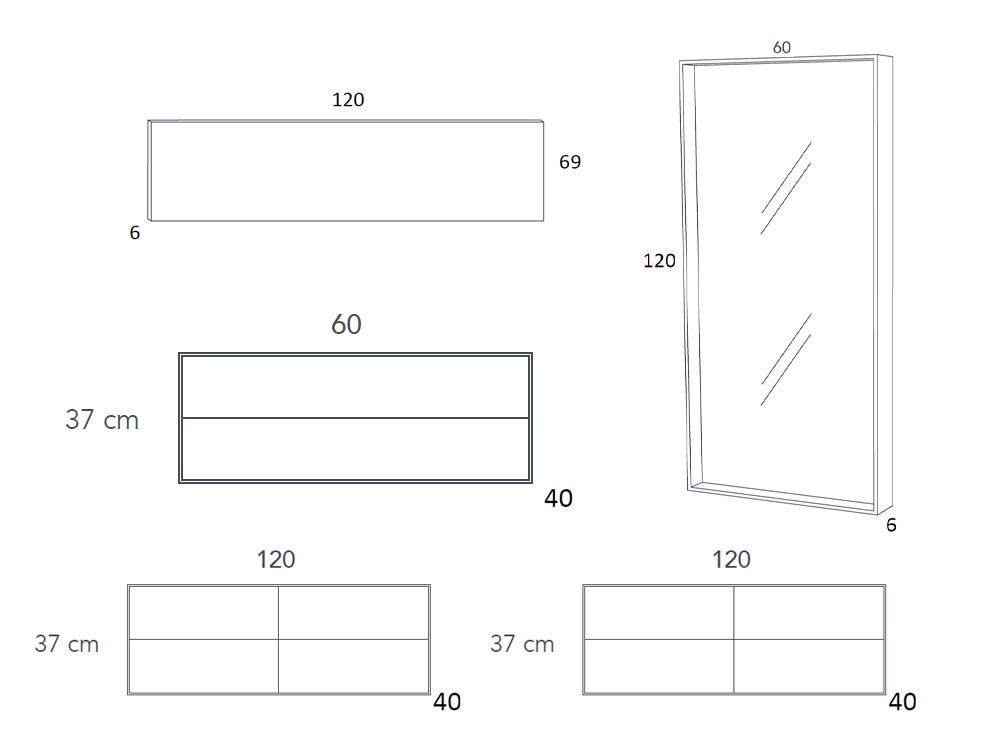 120
69
6

60
120
6

60
37 cm
40

120
37 cm
40

120
37 cm
40