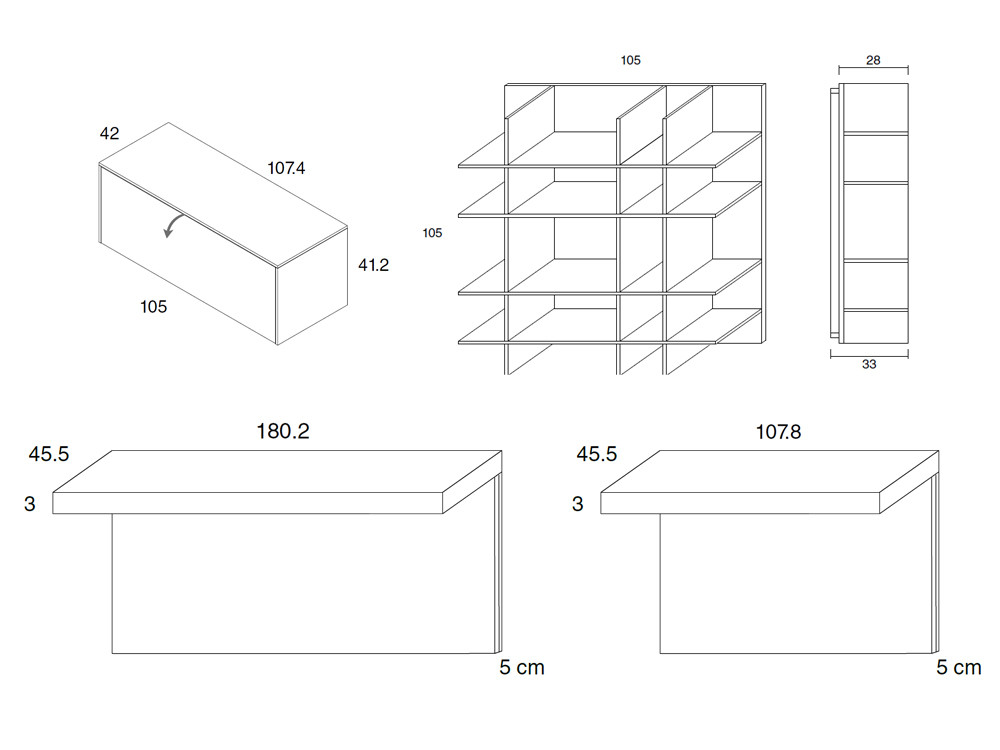 42
107.4
41.2
105

105
105

28
33

180.2
45.5
3
5 cm

107.8
45.5
3
5 cm