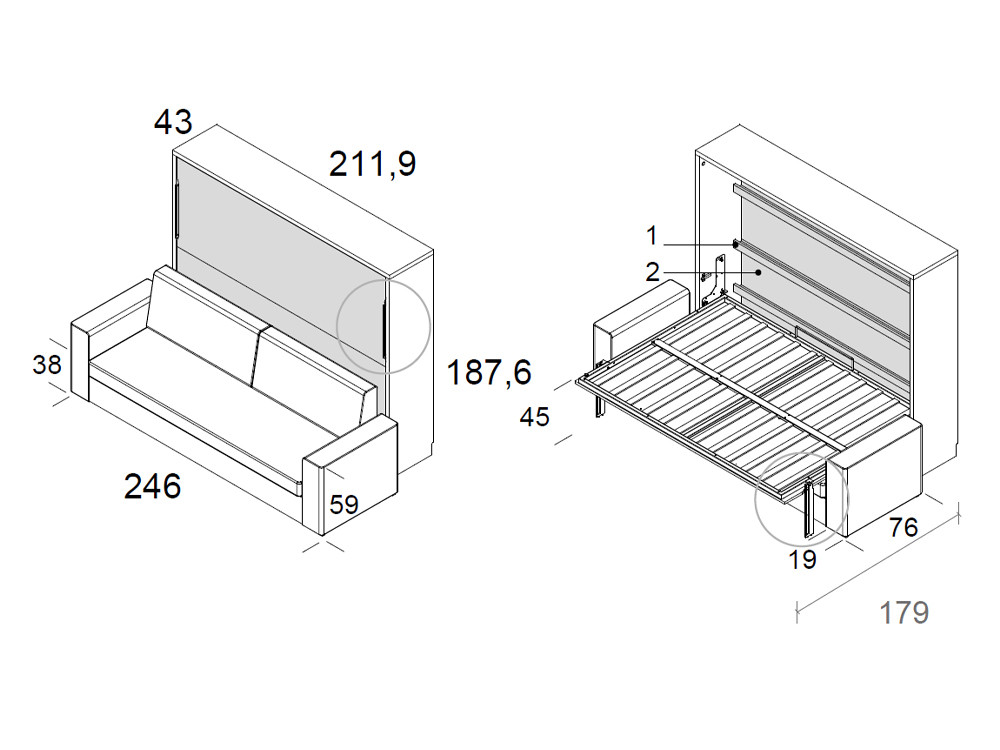 43

211,9

38

187,6

246

59

1

2

45

76

19

179