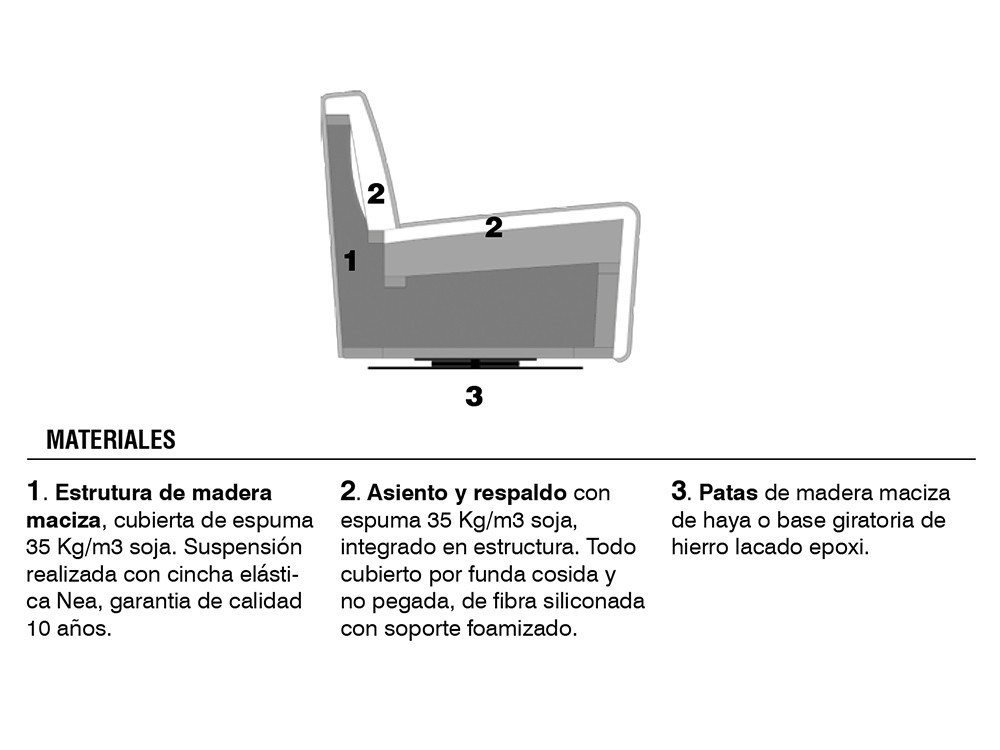 2

2

1

3

MATERIALES

1. Estrutura de madera maciza, cubierta de espuma 35 Kg/m3 soja. Suspensión realizada con cincha elástica Nea, garantia de calidad 10 años.

2. Asiento y respaldo con espuma 35 Kg/m3 soja, integrado en estructura. Todo cubierto por funda cosida y no pegada, de fibra siliconada con soporte foamizado.

3. Patas de madera maciza de haya o base giratoria de hierro lacado epoxi.