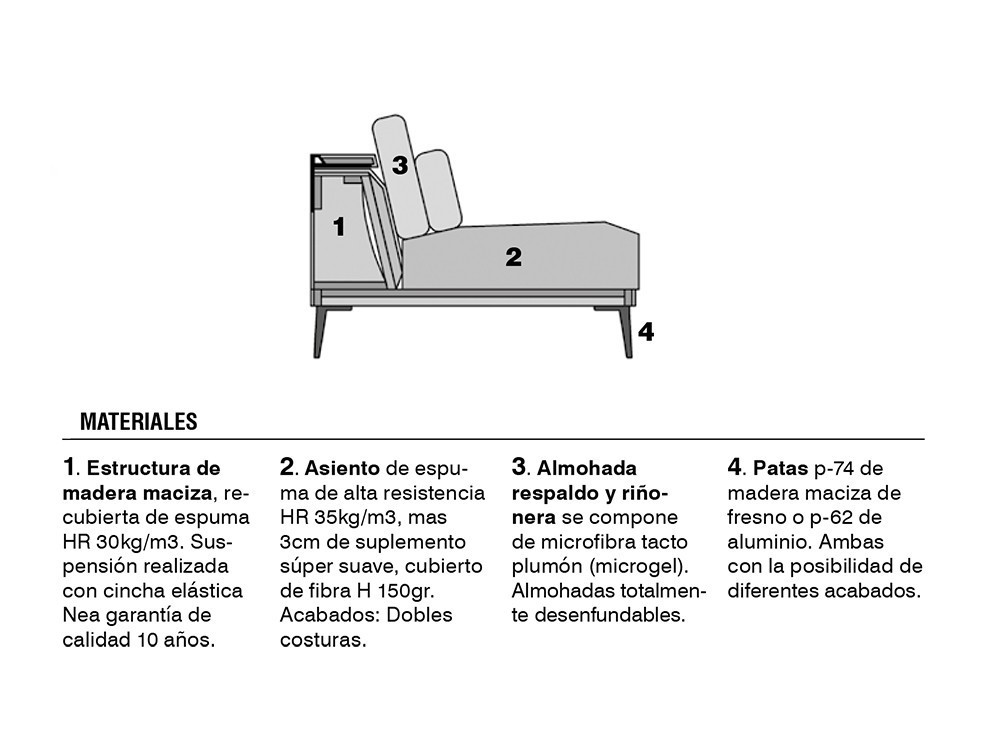 3

1

2

4

MATERIALES

1. Estructura de madera maciza, recubierta de espuma HR 30kg/m3. Suspensión realizada con cincha elástica Nea garantía de calidad 10 años.

2. Asiento de espuma de alta resistencia HR 35kg/m3, mas 3cm de suplemento súper suave, cubierto de fibra H 150gr. Acabados: Dobles costuras.

3. Almohada respaldo y riñonera se compone de microfibra tacto plumón (microgel). Almohadas totalmente desenfundables.

4. Patas p-74 de madera maciza de fresno o p-62 de aluminio. Ambas con la posibilidad de diferentes acabados.