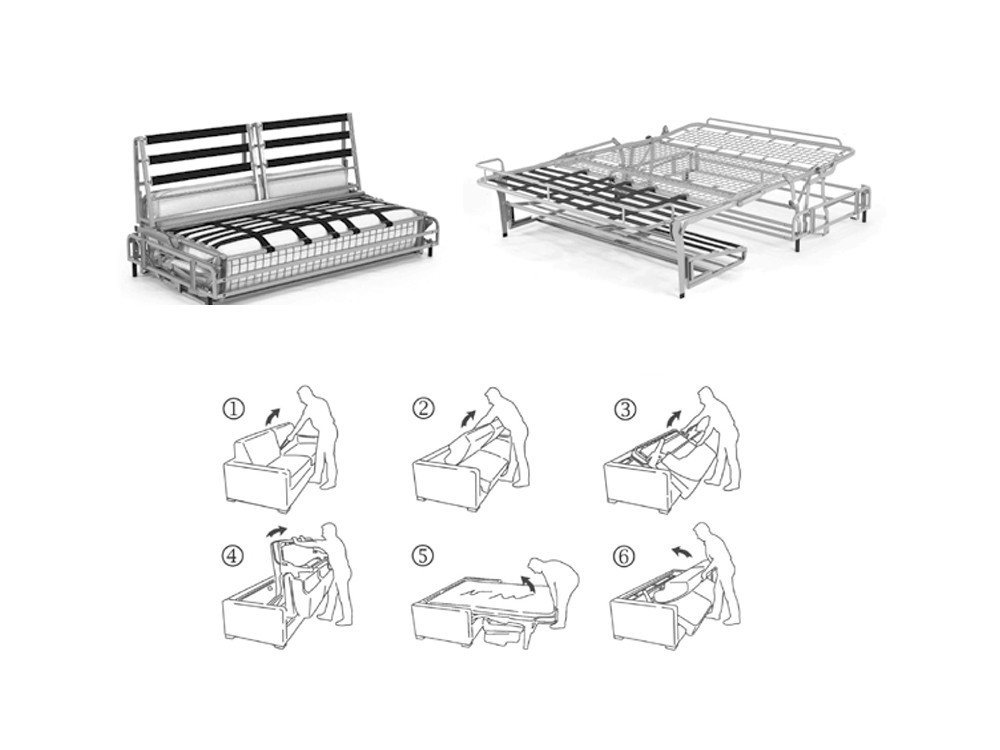 ①
②
③
④
⑤
⑥