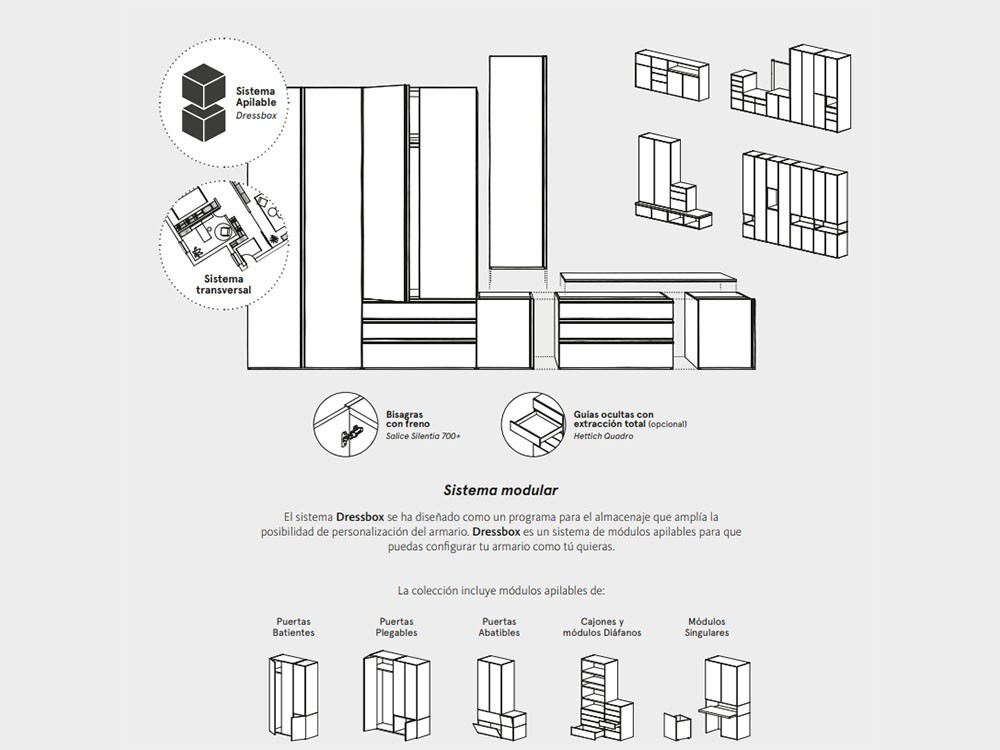 Sistema Apilable
Dressbox

Sistema transversal

Bisagras con freno
Salice Silentia 700+

Guías ocultas con extracción total (opcional)
Hettich Quadro

Sistema modular

El sistema Dressbox se ha diseñado como un programa para el almacenaje que amplía la posibilidad de personalización del armario. Dressbox es un sistema de módulos apilables para que puedas configurar tu armario como tú quieras.

La colección incluye módulos apilables de:

Puertas Batientes

Puertas Plegables

Puertas Abatibles

Cajones y módulos Diáfanos

Módulos Singulares