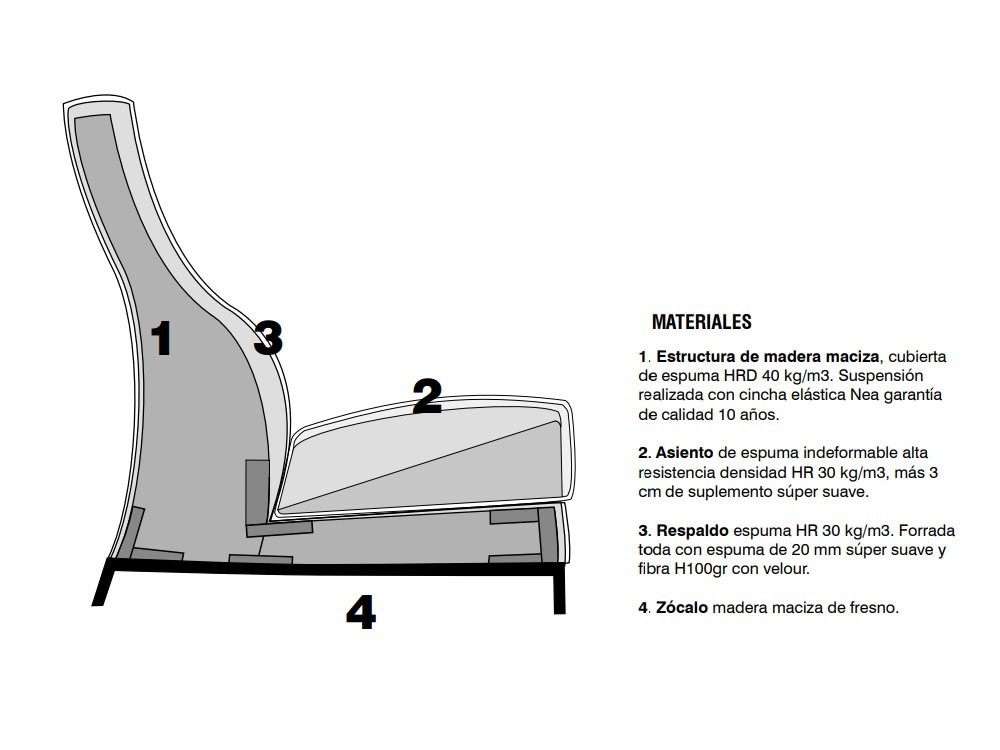 1

3

2

4

MATERIALES

1. Estructura de madera maciza, cubierta de espuma HRD 40 kg/m3. Suspensión realizada con cincha elástica Nea garantía de calidad 10 años.

2. Asiento de espuma indeformable alta resistencia densidad HR 30 kg/m3, más 3 cm de suplemento súper suave.

3. Respaldo espuma HR 30 kg/m3. Forrada toda con espuma de 20 mm súper suave y fibra H100gr con velour.

4. Zócalo madera maciza de fresno.