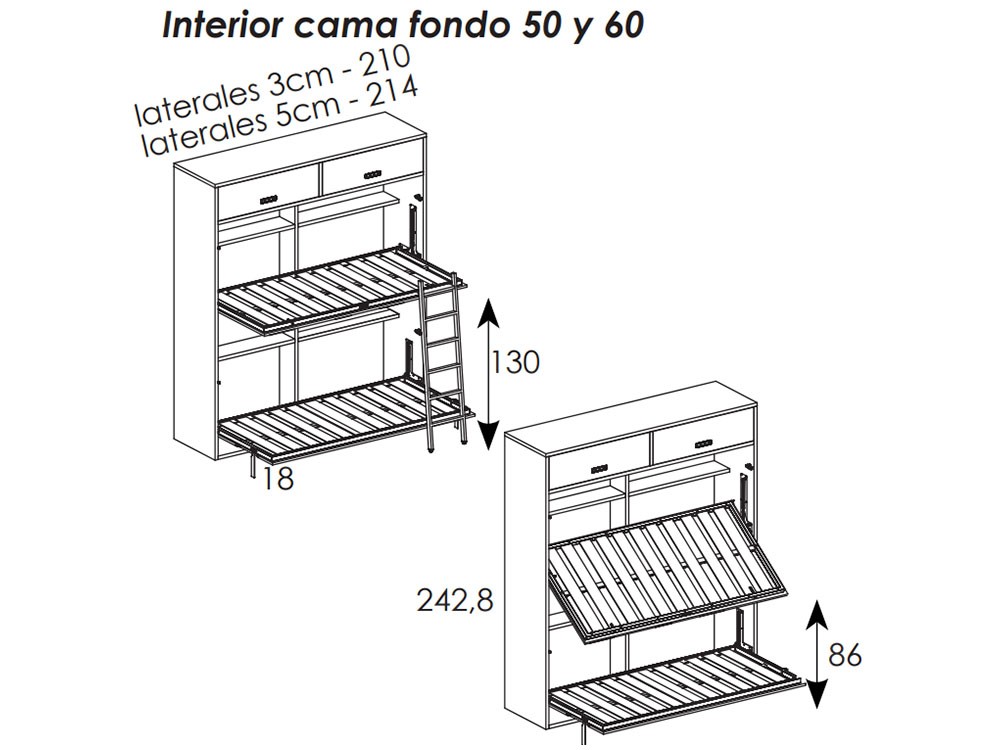 Interior cama fondo 50 y 60

laterales 3cm - 210
laterales 5cm - 214

130

18

242,8

86