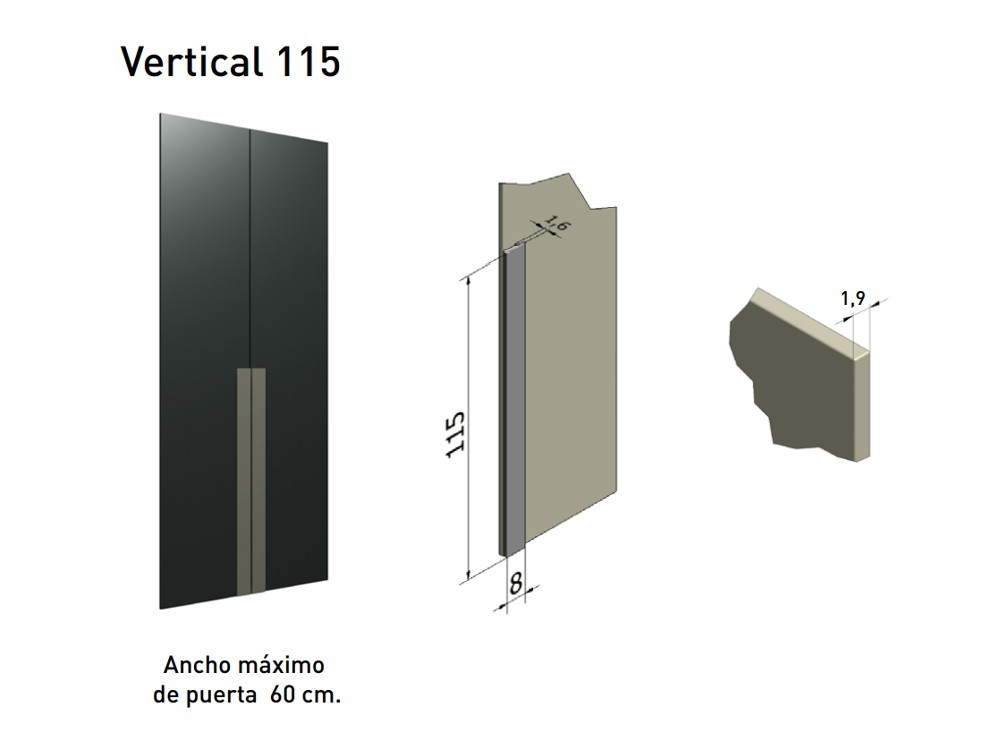 Vertical 115

1,6

115

8

1,9

Ancho máximo de puerta 60 cm.