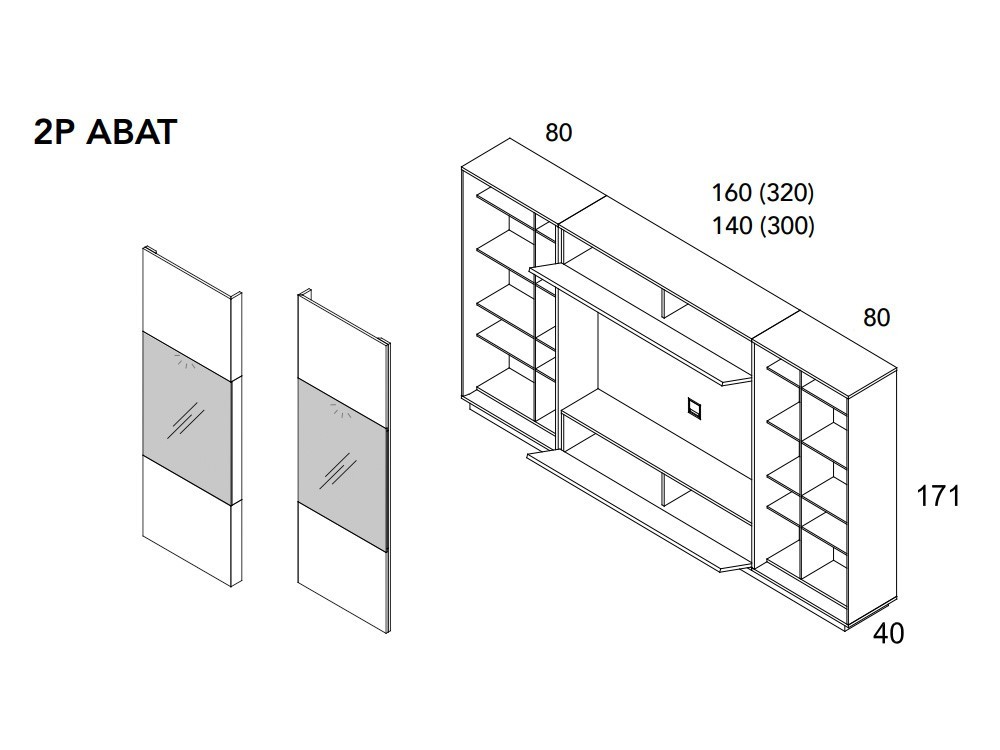 2P ABAT

80

160 (320)
140 (300)

80

171

40